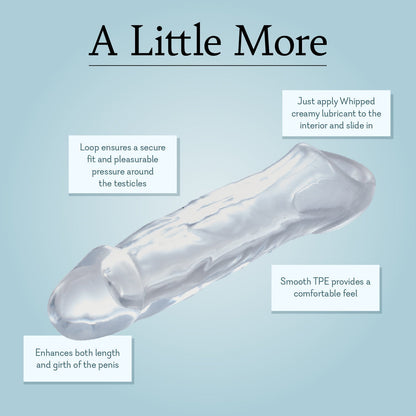 A Little More

Just apply Whipped creamy lubricant to the interior and slide in

Loop ensures a secure fit and pleasurable pressure around the testicles

Smooth TPE provides a comfortable feel

Enhances both length and girth of the penis